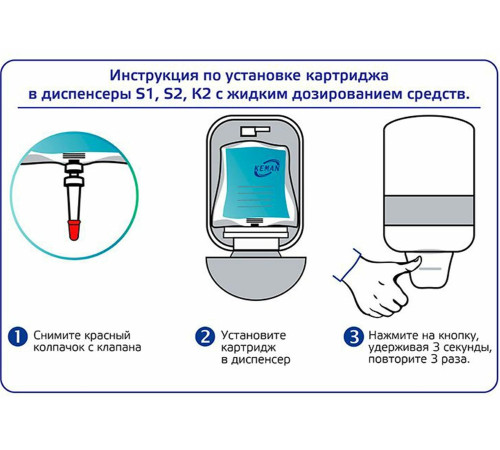 Инструкция по установке картриджа в диспенсеры S1, S2, K2 с жидким дозированием средств.

KEMAN

1 Снимите красный колпачок с клапана

2 Установите картридж в диспенсер

3 Нажмите на кнопку, удерживая 3 секунды, повторите 3 раза.